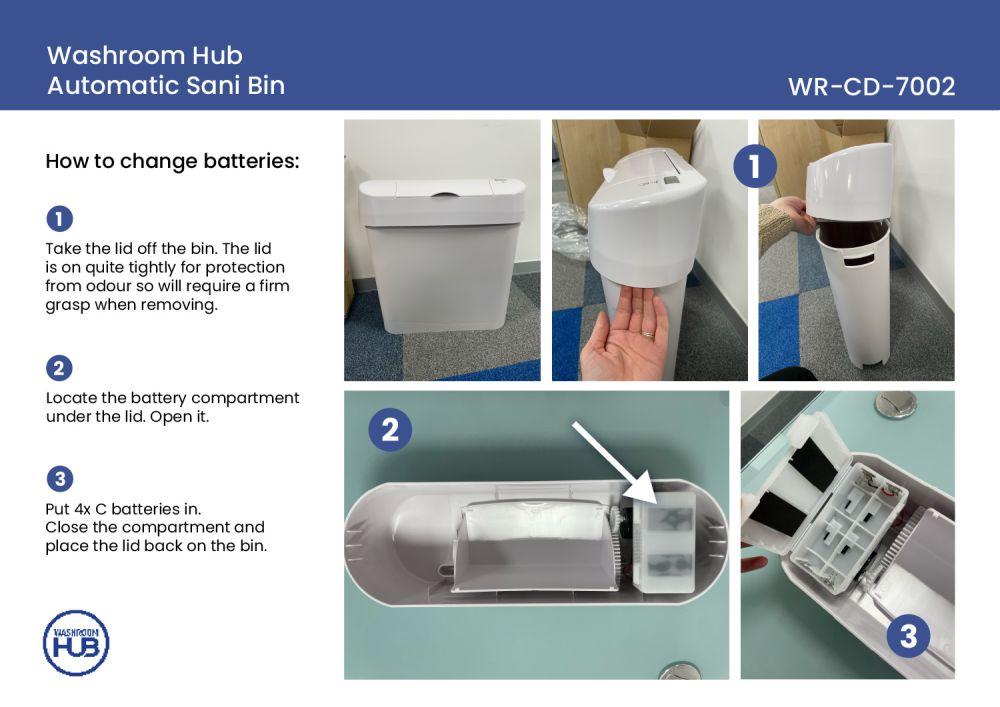 Washroom Hub
Automatic Sani Bin

WR-CD-7002

How to change batteries:

1

Take the lid off the bin. The lid is on quite tightly for protection from odour so will require a firm grasp when removing.

2

Locate the battery compartment under the lid. Open it.

3

Put 4x C batteries in.
Close the compartment and place the lid back on the bin.

WASHROOM HUB

1

2

3